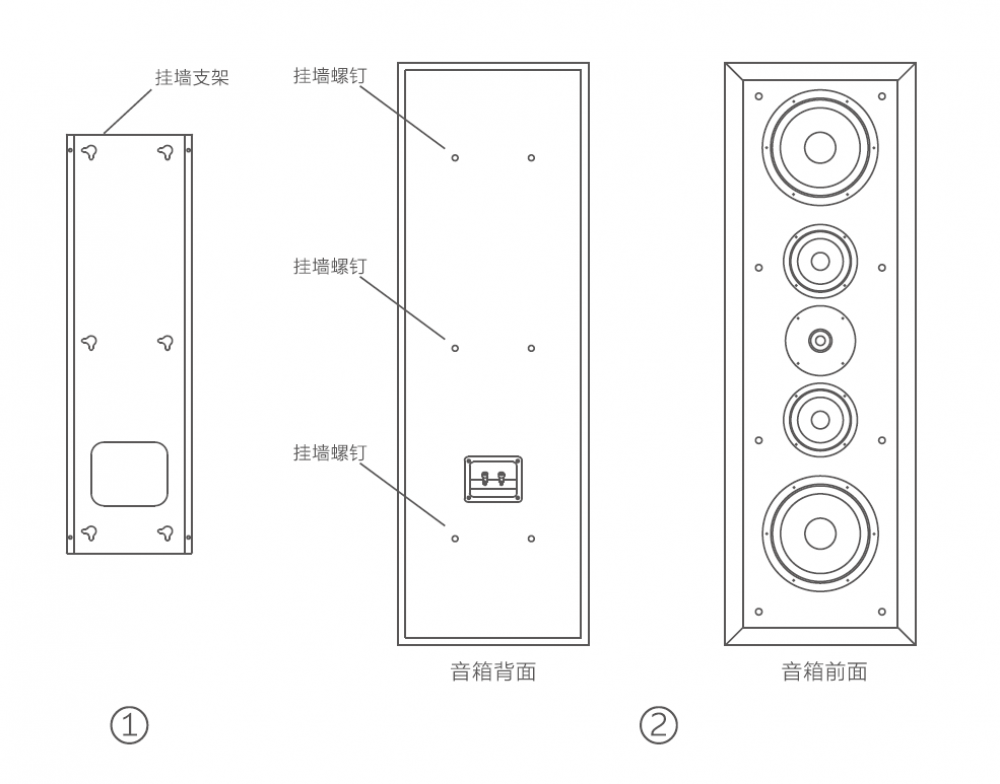 挂墙支架

挂墙螺钉

挂墙螺钉

挂墙螺钉

音箱背面

音箱前面

①

②